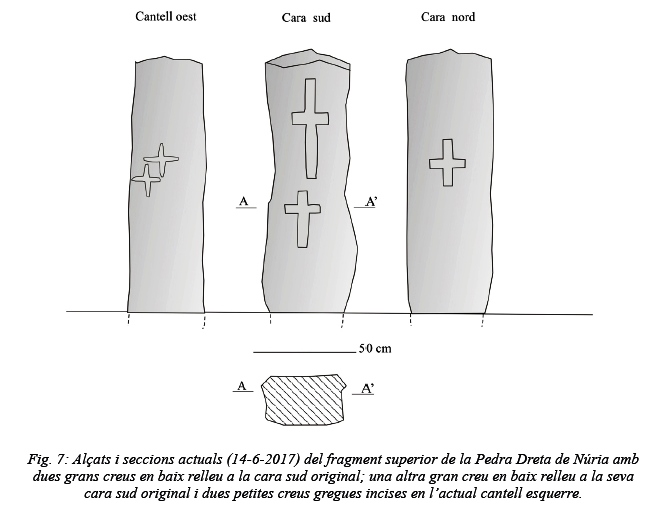 Cantell oest

Cara sud

Cara nord

A

A'

50 cm

A

A'

Fig. 7: Alçats i seccions actuals (14-6-2017) del fragment superior de la Pedra Dreta de Núria amb dues grans creus en baix relleu a la cara sud original; una altra gran creu en baix relleu a la seva cara sud original i dues petites creus gregues incises en l'actual cantell esquerre.