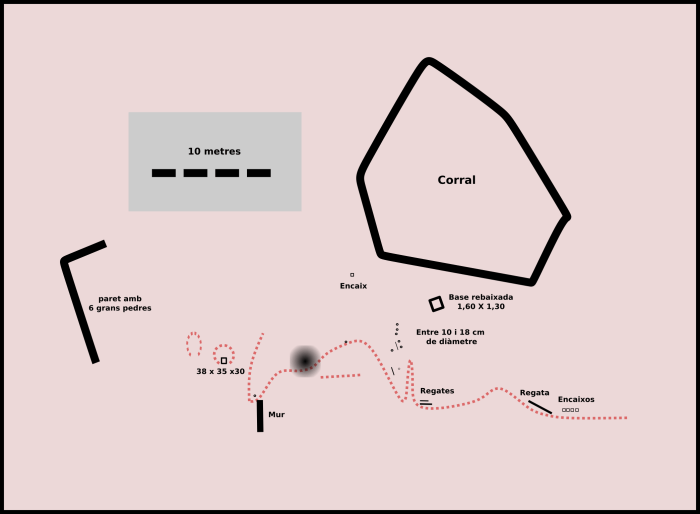 10 metres

Corral

paret amb
6 grans pedres

Encaix

Base rebaixada
1,60 X 1,30

Entre 10 i 18 cm
de diàmetre

38 x 35 x30

Mur

Regates

Regata

Encaixos